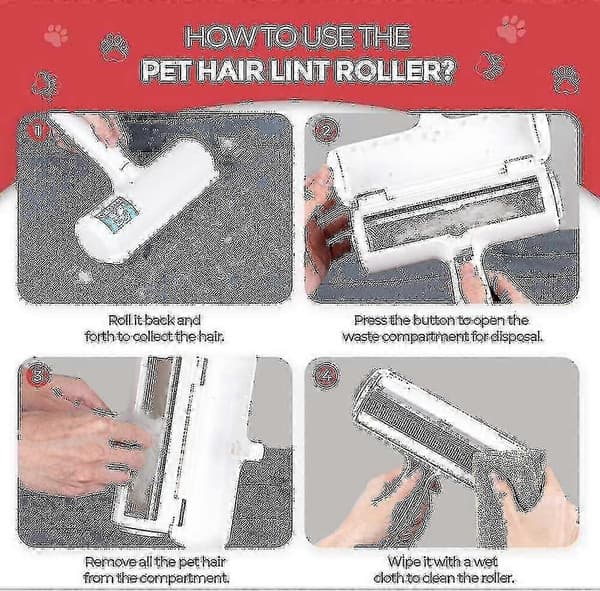 HOW TO USE THE
PET HAIR LINT ROLLER?

1

Roll it back and forth to collect the hair.

2

Press the button to open the waste compartment for disposal.

3

Remove all the pet hair from the compartment.

4

Wipe it with a wet cloth to clean the roller.