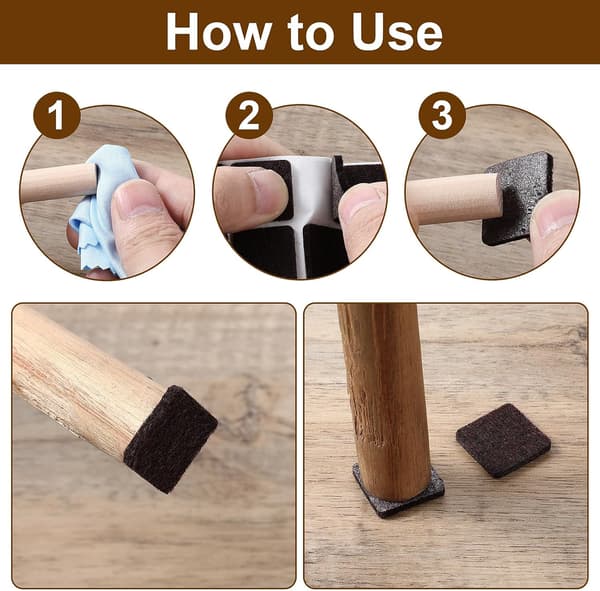 How to Use

1

2

3