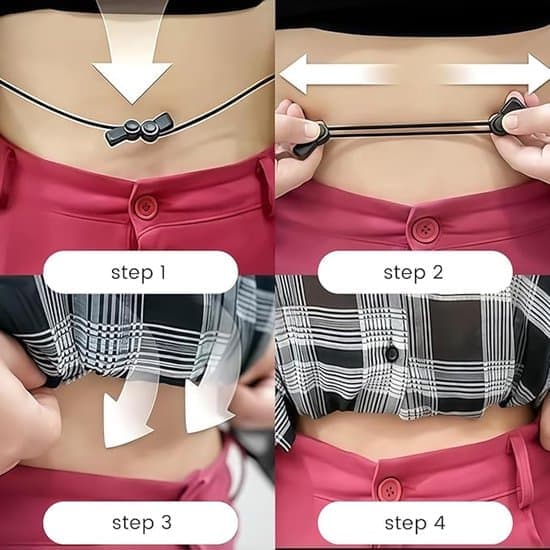 step 1

step 2

step 3

step 4