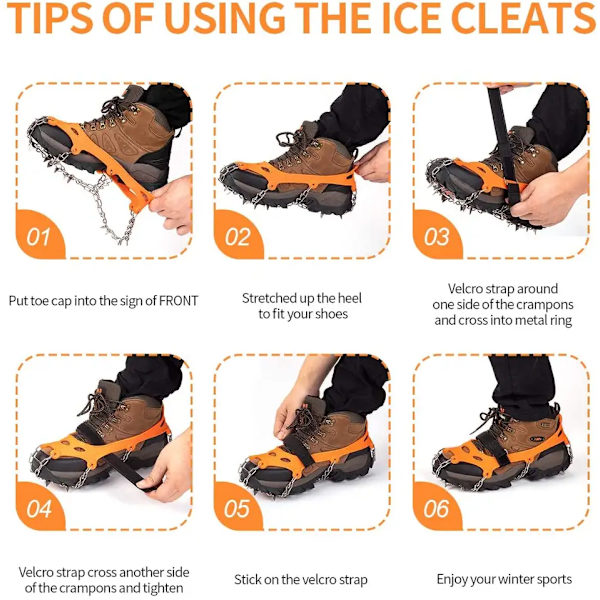 TIPS OF USING THE ICE CLEATS

01

Put toe cap into the sign of FRONT

02

Stretched up the heel to fit your shoes

03

Velcro strap around one side of the crampons and cross into metal ring

04

Velcro strap cross another side of the crampons and tighten

05

Stick on the velcro strap

06

Enjoy your winter sports