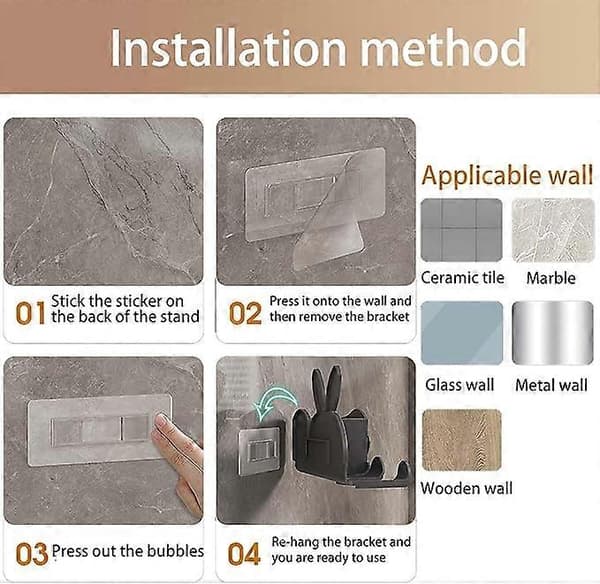 Installation method

01 Stick the sticker on the back of the stand

02 Press it onto the wall and then remove the bracket

03 Press out the bubbles

04 Re-hang the bracket and you are ready to use

Applicable wall

Ceramic tile

Marble

Glass wall

Metal wall

Wooden wall