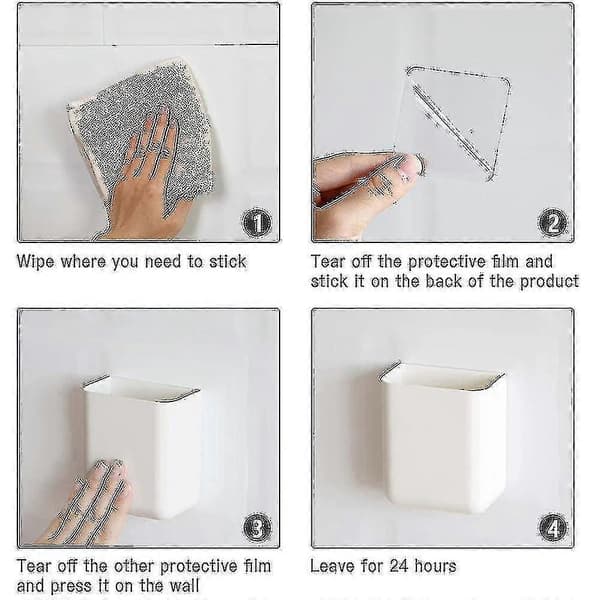 1

Wipe where you need to stick

2

Tear off the protective film and stick it on the back of the product

3

Tear off the other protective film and press it on the wall

4

Leave for 24 hours