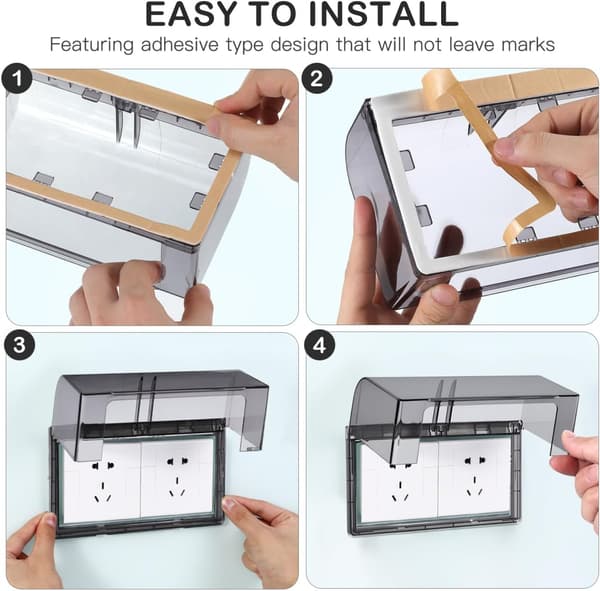 EASY TO INSTALL
Featuring adhesive type design that will not leave marks

1

2

3

4