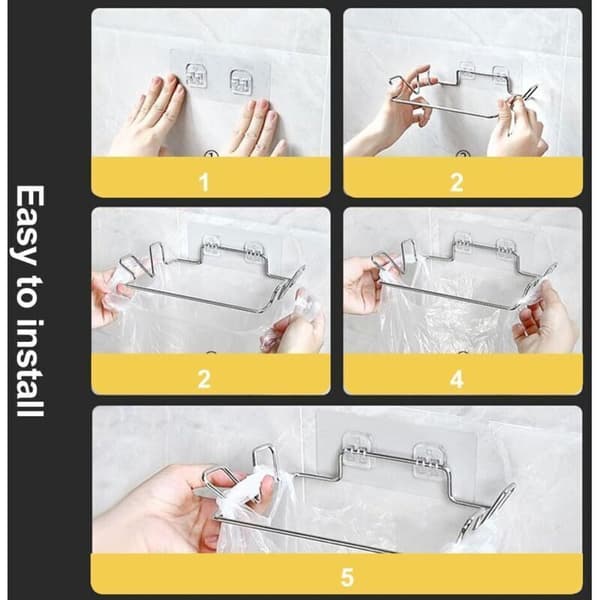 Easy to install

1

2

2

4

5