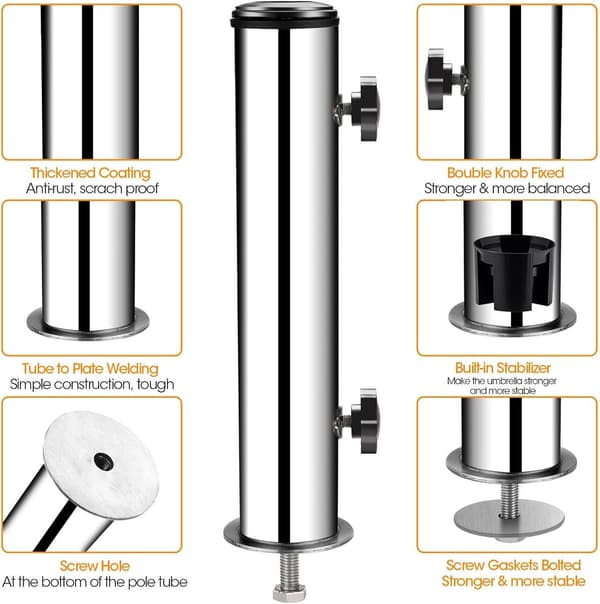 Thickened Coating
Anti-rust, scrach proof

Tube to Plate Welding
Simple construction, tough

Screw Hole
At the bottom of the pole tube

Bouble Knob Fixed
Stronger & more balanced

Built-in Stabilizer
Make the umbrella stronger and more stable

Screw Gaskets Bolted
Stronger & more stable