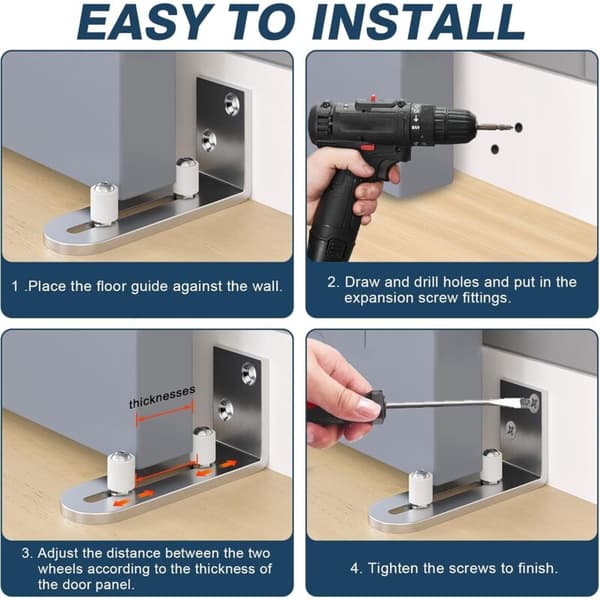 EASY TO INSTALL

1 .Place the floor guide against the wall.

2. Draw and drill holes and put in the expansion screw fittings.

thicknesses

3. Adjust the distance between the two wheels according to the thickness of the door panel.

4. Tighten the screws to finish.