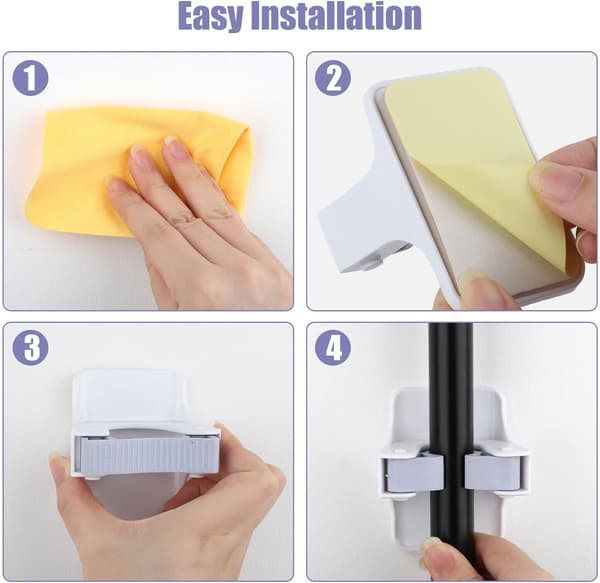 Easy Installation

1

2

3

4