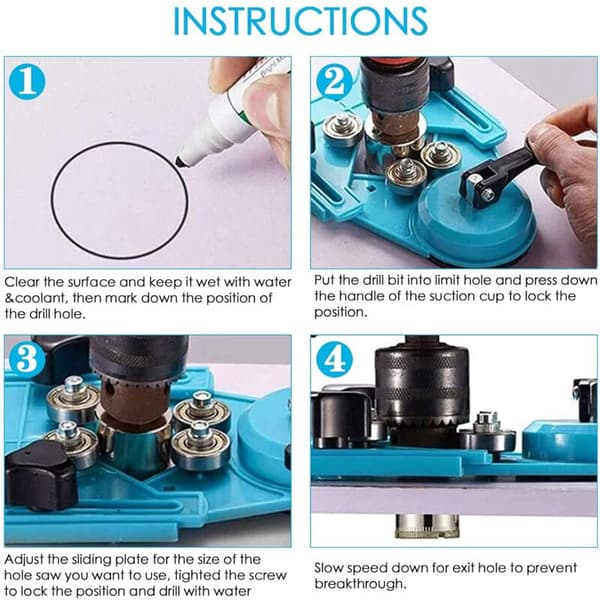 INSTRUCTIONS

1

Clear the surface and keep it wet with water &coolant, then mark down the position of the drill hole.

2

Put the drill bit into limit hole and press down the handle of the suction cup to lock the position.

3

Adjust the sliding plate for the size of the hole saw you want to use, tighted the screw to lock the position and drill with water

4

Slow speed down for exit hole to prevent breakthrough.