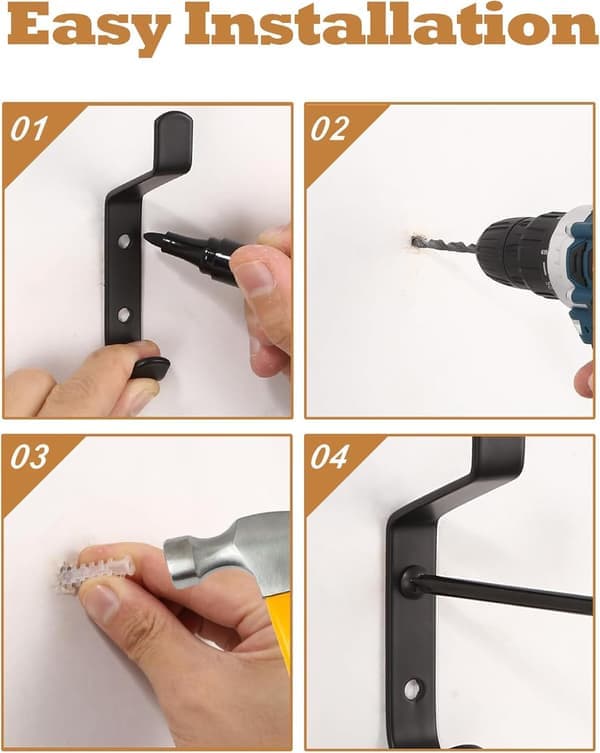 Easy Installation

01

02

03

04