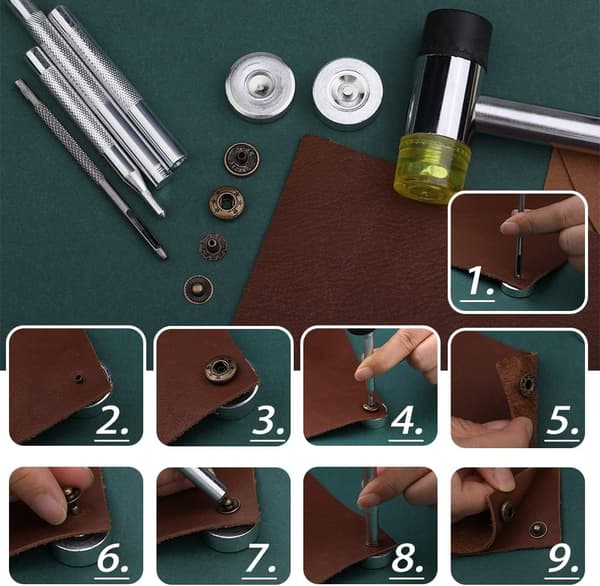 1.

2.

3.

4.

5.

6.

7.

8.

9.