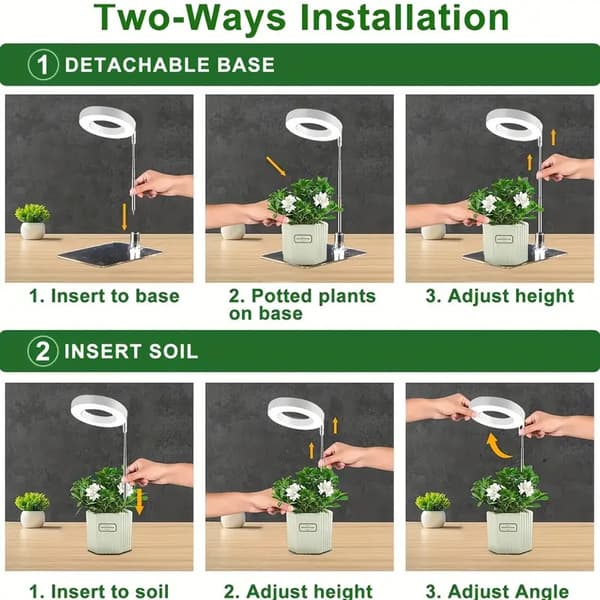 Two-Ways Installation

1 DETACHABLE BASE

1. Insert to base

2. Potted plants on base

3. Adjust height

2 INSERT SOIL

1. Insert to soil

2. Adjust height

3. Adjust Angle