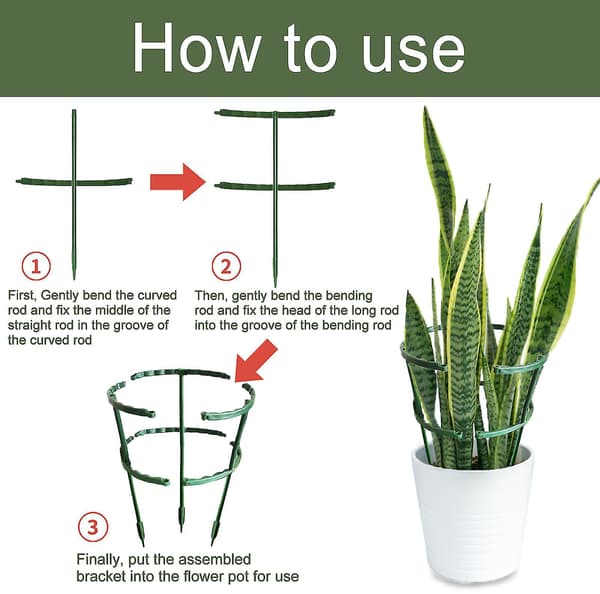 How to use

1

First, Gently bend the curved rod and fix the middle of the straight rod in the groove of the curved rod

2

Then, gently bend the bending rod and fix the head of the long rod into the groove of the bending rod

3

Finally, put the assembled bracket into the flower pot for use