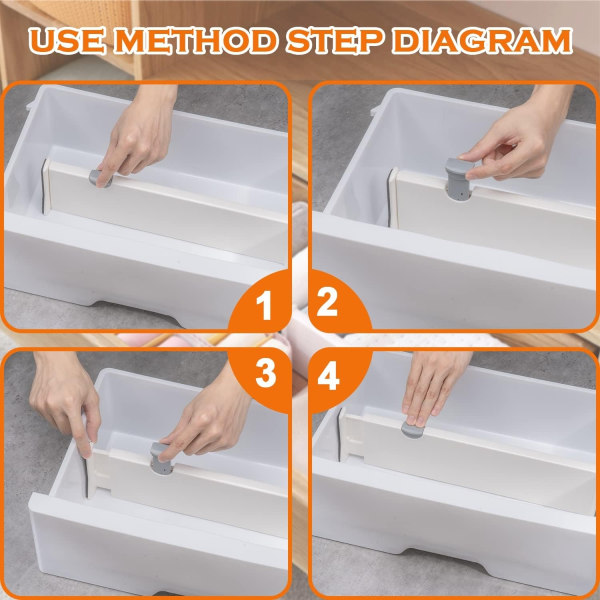 USE METHOD STEP DIAGRAM

1

2

3

4