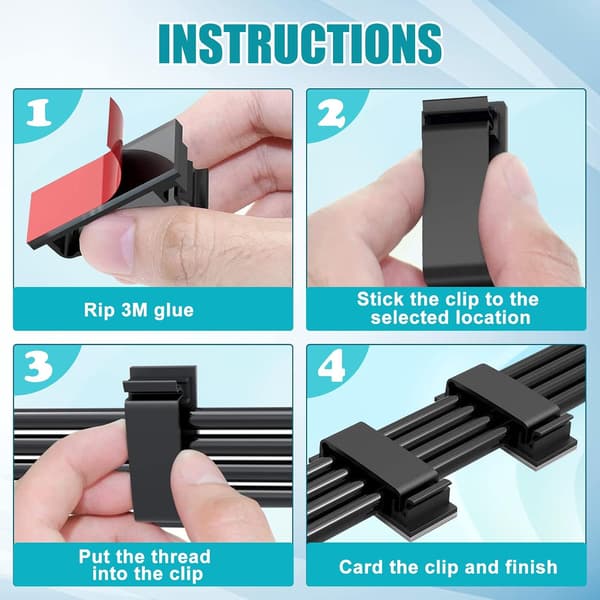 INSTRUCTIONS

1

Rip 3M glue

2

Stick the clip to the selected location

3

Put the thread into the clip

4

Card the clip and finish