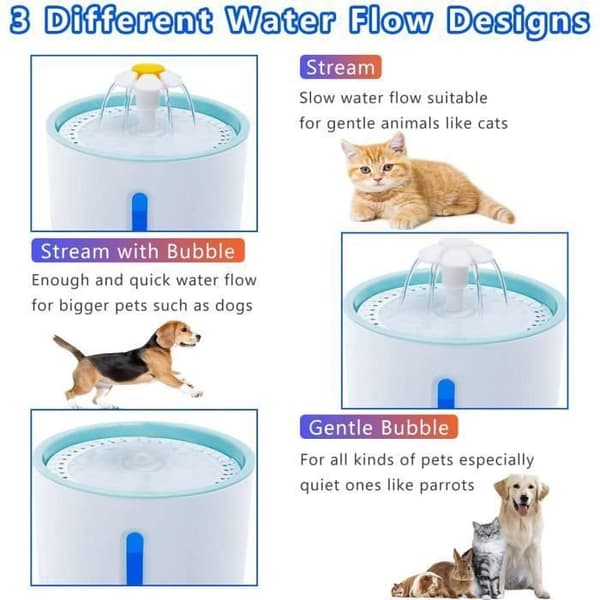 3 Different Water Flow Designs

Stream

Slow water flow suitable for gentle animals like cats

Stream with Bubble

Enough and quick water flow for bigger pets such as dogs

Gentle Bubble

For all kinds of pets especially quiet ones like parrots