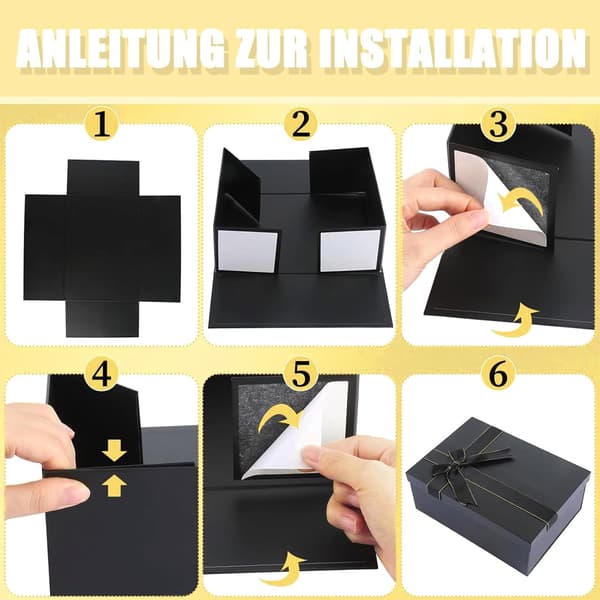 ANLEITUNG ZUR INSTALLATION

1

2

3

4

5

6