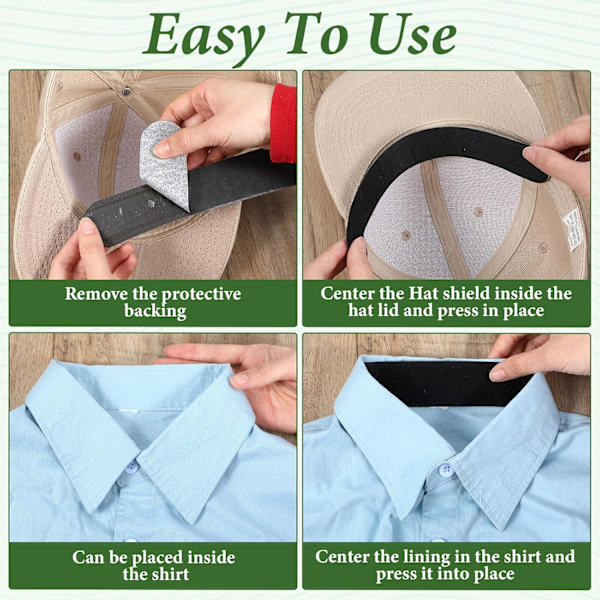 Easy To Use

Remove the protective backing

Center the Hat shield inside the hat lid and press in place

Can be placed inside the shirt

Center the lining in the shirt and press it into place