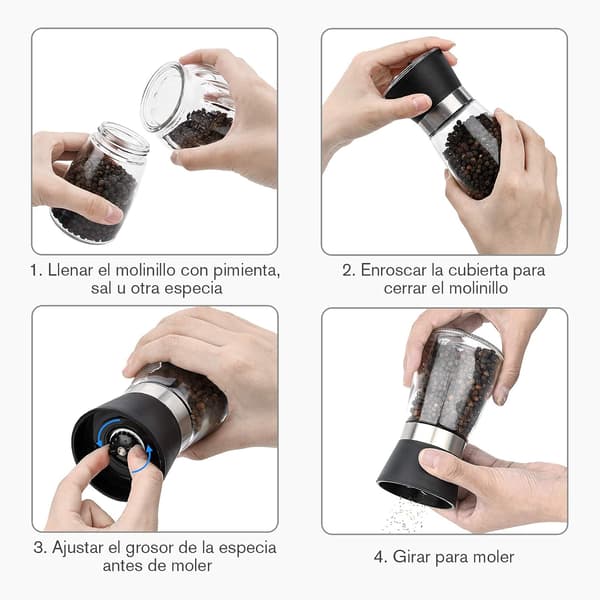 1. Llenar el molinillo con pimienta, sal u otra especia

2. Enroscar la cubierta para cerrar el molinillo

3. Ajustar el grosor de la especia antes de moler

4. Girar para moler