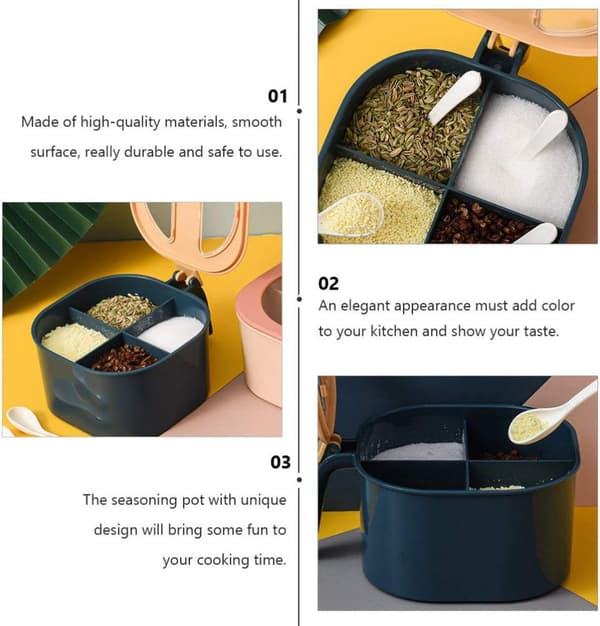 01
Made of high-quality materials, smooth surface, really durable and safe to use.

02
An elegant appearance must add color to your kitchen and show your taste.

03
The seasoning pot with unique design will bring some fun to your cooking time.