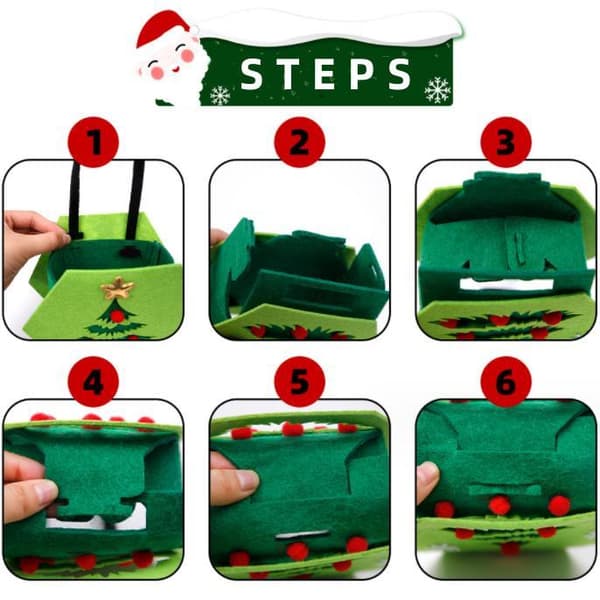 STEPS

1

2

3

4

5

6