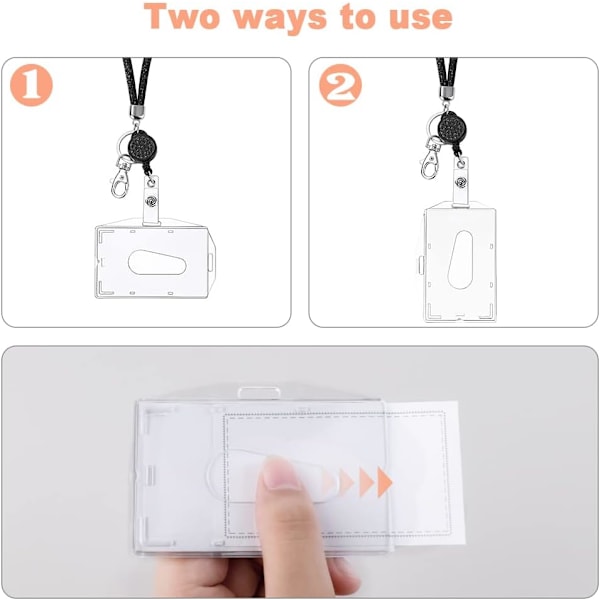 Two ways to use

1

2