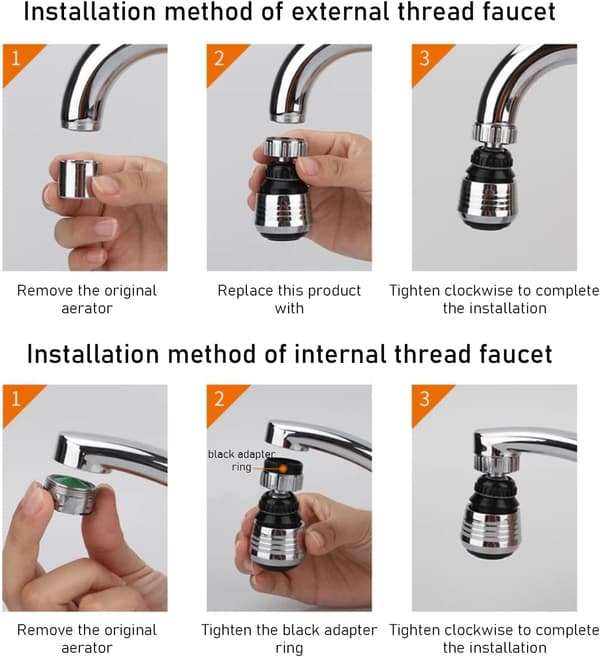 Installation method of external thread faucet

1

Remove the original aerator

2

Replace this product with

3

Tighten clockwise to complete the installation

Installation method of internal thread faucet

1

Remove the original aerator

2

black adapter ring

Tighten the black adapter ring

3

Tighten clockwise to complete the installation