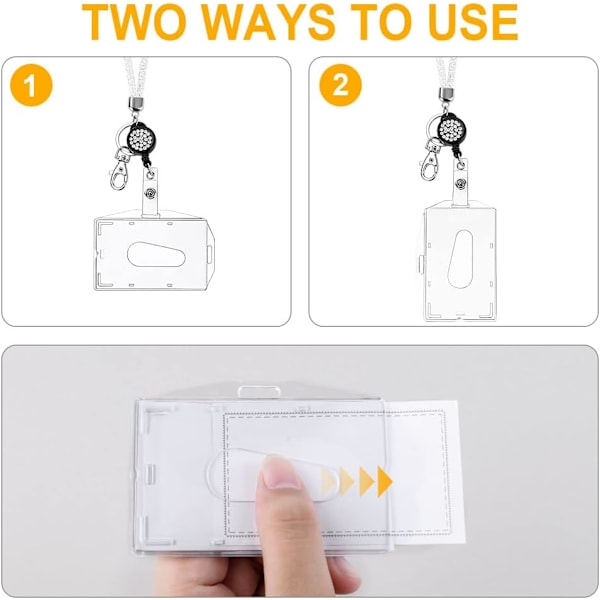 TWO WAYS TO USE

1

2