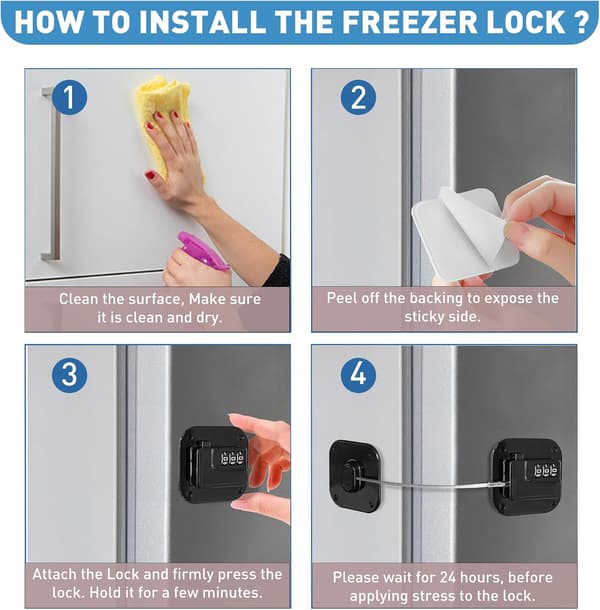 HOW TO INSTALL THE FREEZER LOCK ?

1

Clean the surface, Make sure it is clean and dry.

2

Peel off the backing to expose the sticky side.

3

Attach the Lock and firmly press the lock. Hold it for a few minutes.

4

Please wait for 24 hours, before applying stress to the lock.