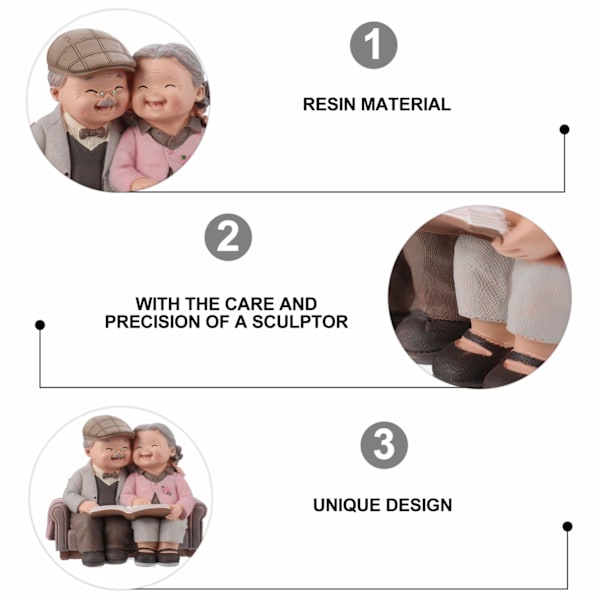 1

RESIN MATERIAL

2

WITH THE CARE AND PRECISION OF A SCULPTOR

3

UNIQUE DESIGN