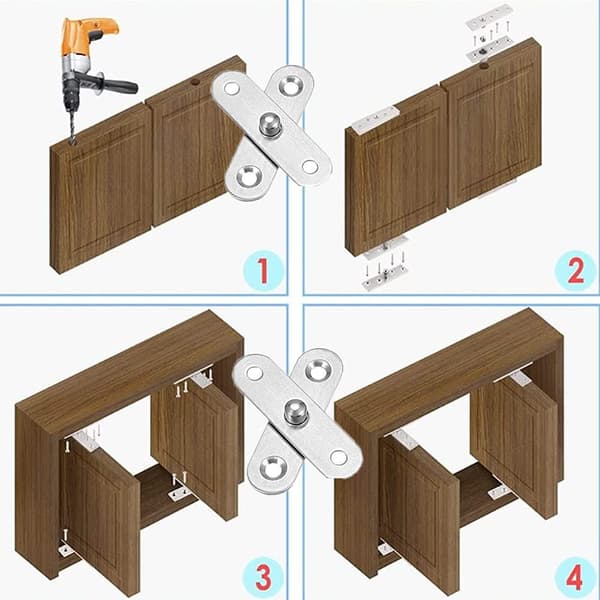 1

2

3

4