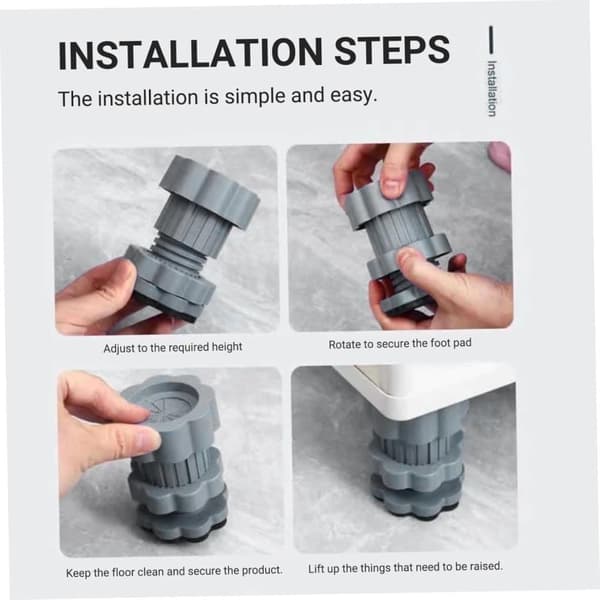 INSTALLATION STEPS

The installation is simple and easy.

Installation

Adjust to the required height

Rotate to secure the foot pad

Keep the floor clean and secure the product.

Lift up the things that need to be raised.