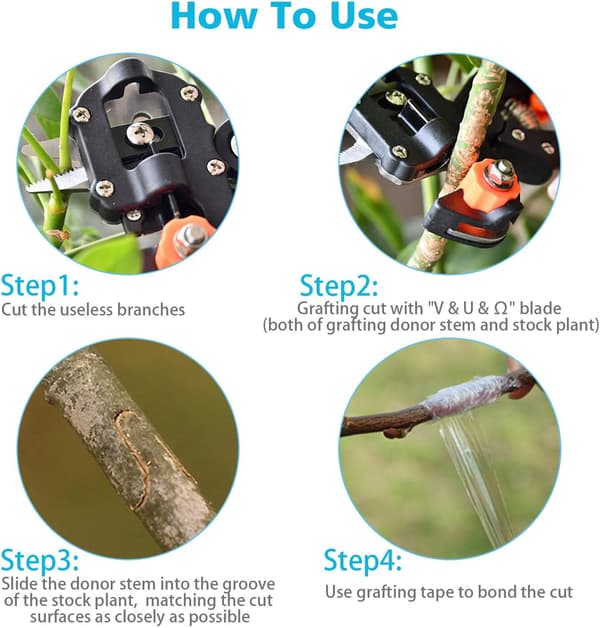 How To Use

Step1:
Cut the useless branches

Step2:
Grafting cut with "V & U & Ω" blade (both of grafting donor stem and stock plant)

Step3:
Slide the donor stem into the groove of the stock plant, matching the cut surfaces as closely as possible

Step4:
Use grafting tape to bond the cut