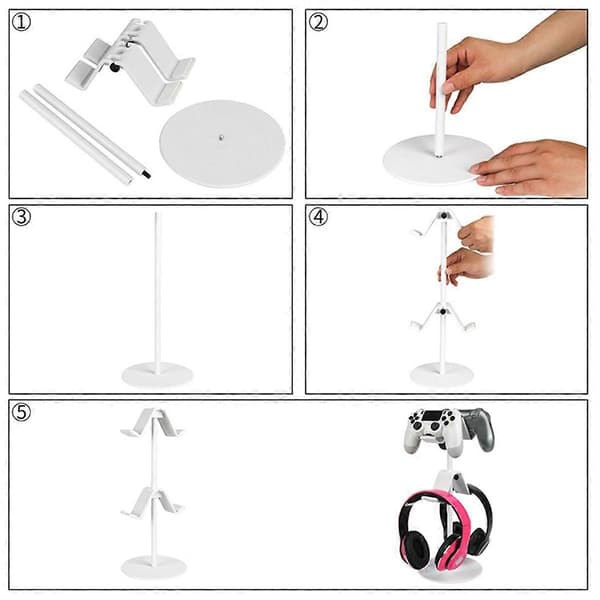 ①
②
③
④
⑤