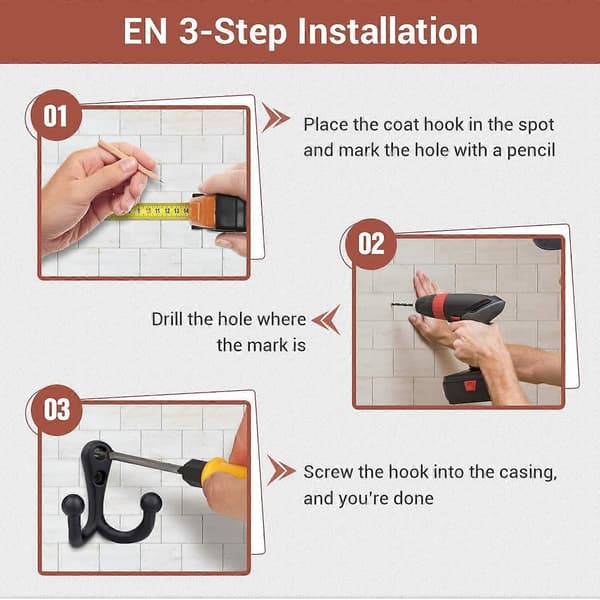 EN 3-Step Installation

01

Place the coat hook in the spot and mark the hole with a pencil

02

Drill the hole where the mark is

03

Screw the hook into the casing, and you're done