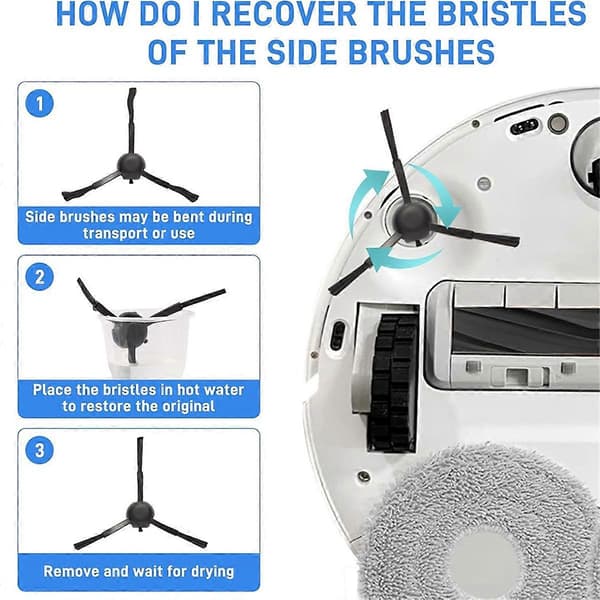 HOW DO I RECOVER THE BRISTLES OF THE SIDE BRUSHES

1

Side brushes may be bent during transport or use

2

Place the bristles in hot water to restore the original

3

Remove and wait for drying