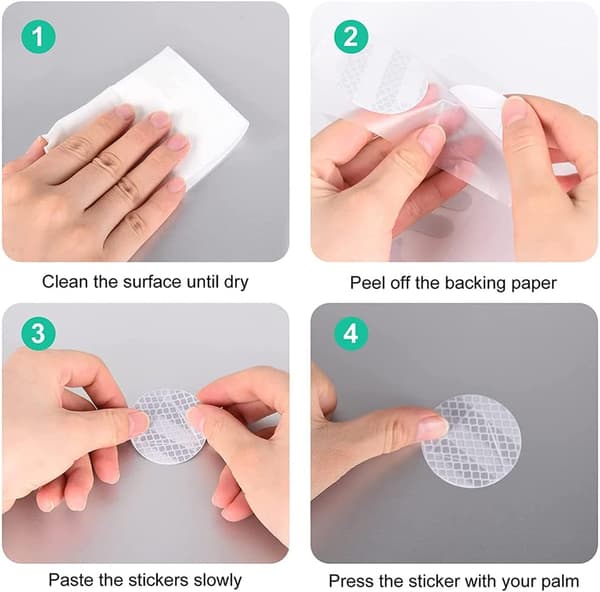 1

Clean the surface until dry

2

Peel off the backing paper

3

Paste the stickers slowly

4

Press the sticker with your palm