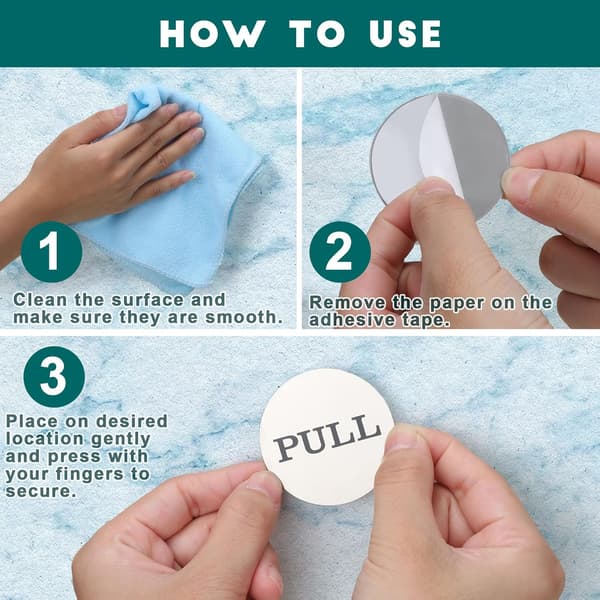 HOW TO USE

1

Clean the surface and make sure they are smooth.

2

Remove the paper on the adhesive tape.

3

Place on desired location gently and press with your fingers to secure.

PULL