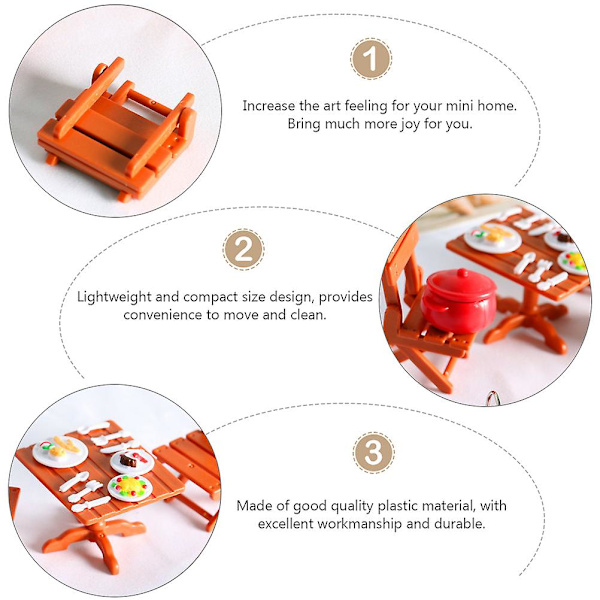 1

Increase the art feeling for your mini home. Bring much more joy for you.

2

Lightweight and compact size design, provides convenience to move and clean.

3

Made of good quality plastic material, with excellent workmanship and durable.