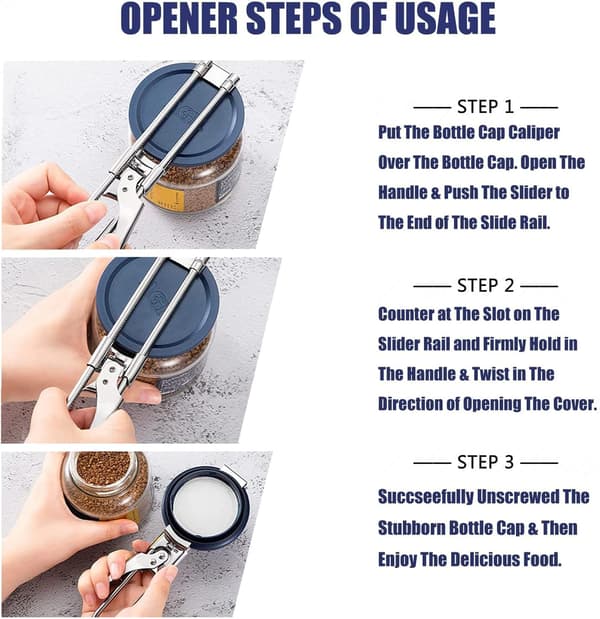 OPENER STEPS OF USAGE

—— STEP 1 ——

Put The Bottle Cap Caliper Over The Bottle Cap. Open The Handle & Push The Slider to The End of The Slide Rail.

—— STEP 2 ——

Counter at The Slot on The Slider Rail and Firmly Hold in The Handle & Twist in The Direction of Opening The Cover.

—— STEP 3 ——

Succseefully Unscrewed The Stubborn Bottle Cap & Then Enjoy The Delicious Food.