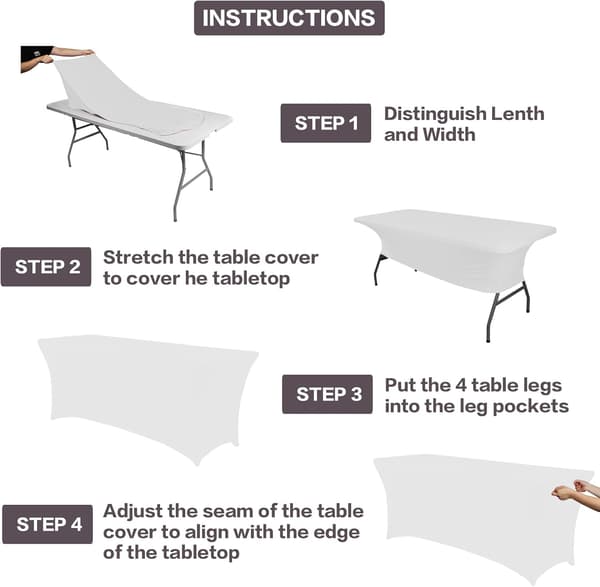 INSTRUCTIONS

STEP 1
Distinguish Lenth and Width

STEP 2
Stretch the table cover to cover he tabletop

STEP 3
Put the 4 table legs into the leg pockets

STEP 4
Adjust the seam of the table cover to align with the edge of the tabletop