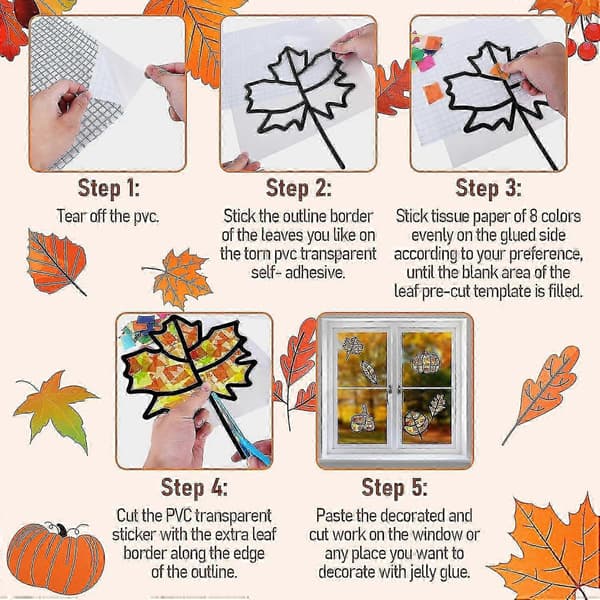 Step 1:
Tear off the pvc.

Step 2:
Stick the outline border of the leaves you like on the torn pvc transparent self- adhesive.

Step 3:
Stick tissue paper of 8 colors evenly on the glued side according to your preference, until the blank area of the leaf pre-cut template is filled.

Step 4:
Cut the PVC transparent sticker with the extra leaf border along the edge of the outline.

Step 5:
Paste the decorated and cut work on the window or any place you want to decorate with jelly glue.