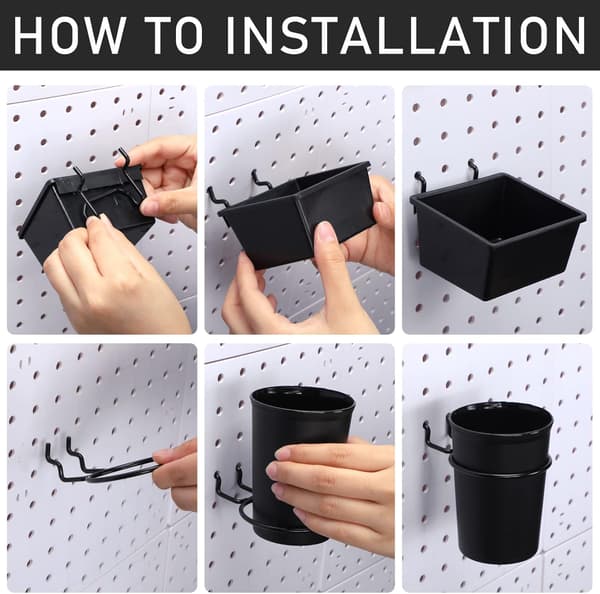 HOW TO INSTALLATION