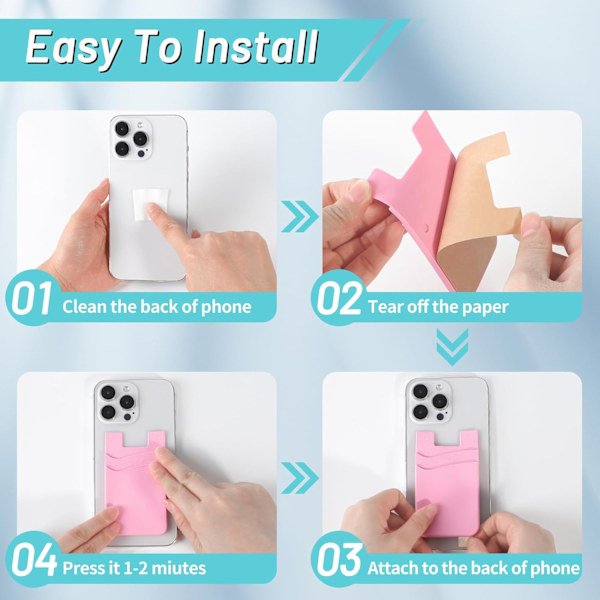 Easy To Install

01 Clean the back of phone

02 Tear off the paper

03 Attach to the back of phone

04 Press it 1-2 miutes