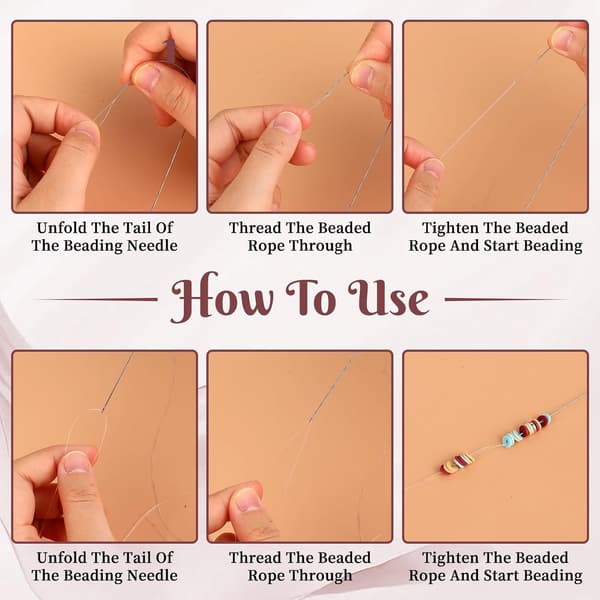 Unfold The Tail Of The Beading Needle

Thread The Beaded Rope Through

Tighten The Beaded Rope And Start Beading

How To Use

Unfold The Tail Of The Beading Needle

Thread The Beaded Rope Through

Tighten The Beaded Rope And Start Beading