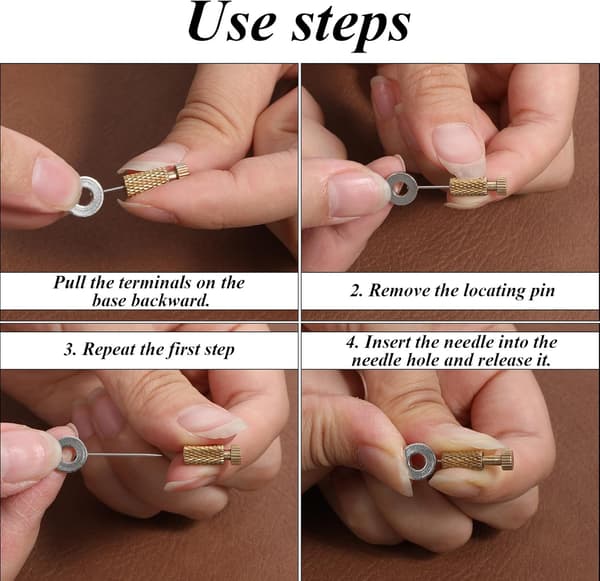 Use steps

Pull the terminals on the base backward.

2. Remove the locating pin

3. Repeat the first step

4. Insert the needle into the needle hole and release it.