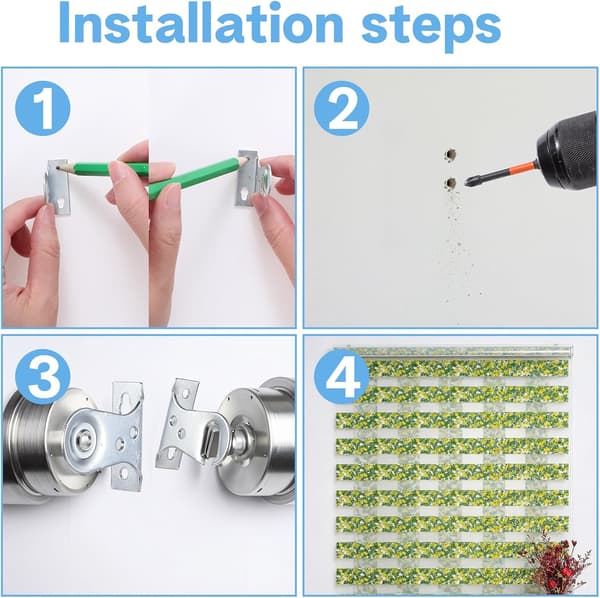 Installation steps

1

2

3

4