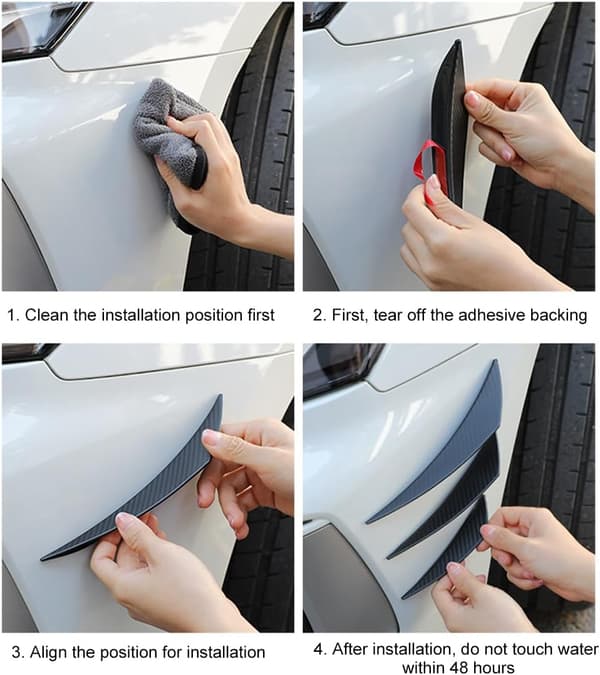 1. Clean the installation position first

2. First, tear off the adhesive backing

3. Align the position for installation

4. After installation, do not touch water within 48 hours