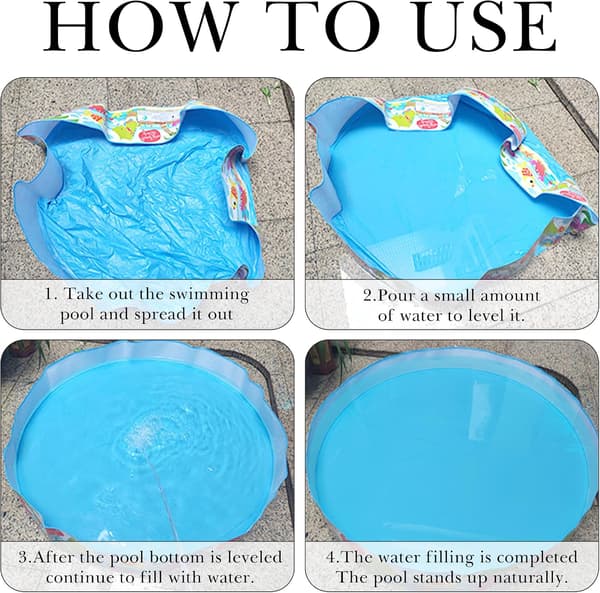 HOW TO USE

1. Take out the swimming pool and spread it out

2.Pour a small amount of water to level it.

3.After the pool bottom is leveled continue to fill with water.

4.The water filling is completed The pool stands up naturally.