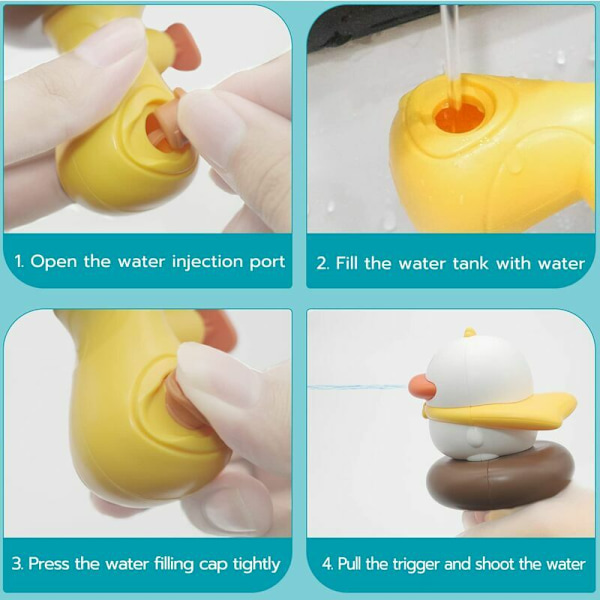 1. Open the water injection port

2. Fill the water tank with water

3. Press the water filling cap tightly

4. Pull the trigger and shoot the water