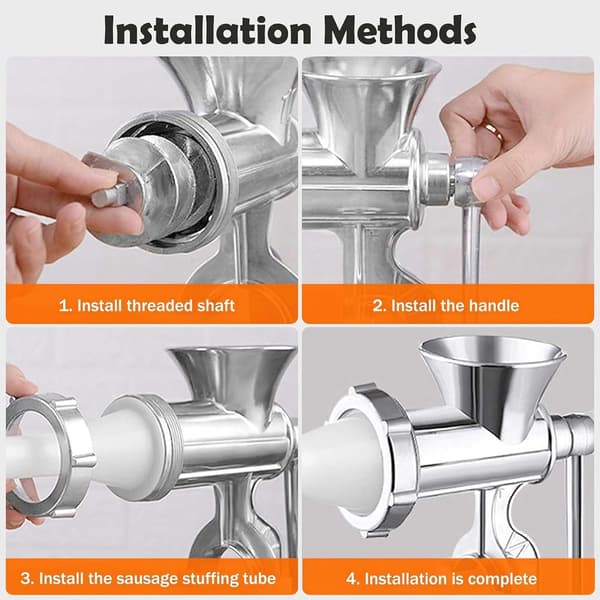 Installation Methods

1. Install threaded shaft

2. Install the handle

3. Install the sausage stuffing tube

4. Installation is complete